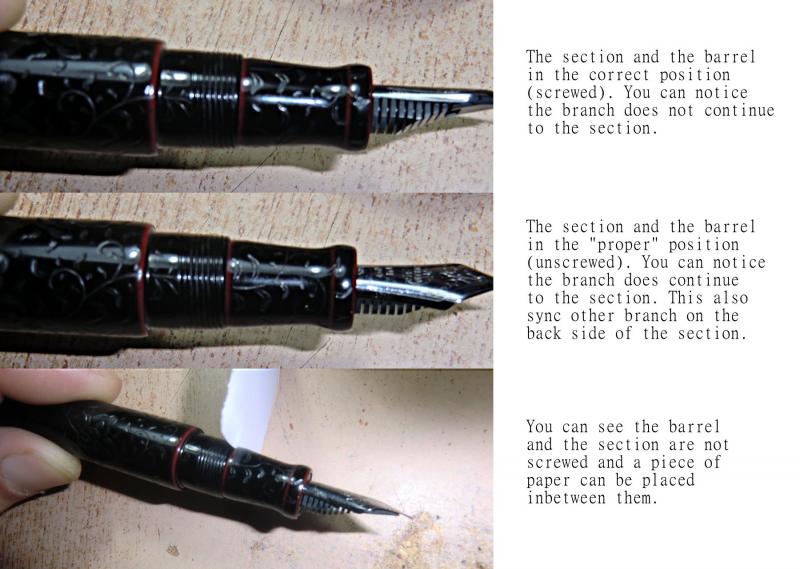 The section and the barrel in the correct position (screwed). You can notice the branch does not continue to the section.

The section and the barrel in the "proper" position (unscrewed). You can notice the branch does continue to the section. This also sync other branch on the back side of the section.

You can see the barrel and the section are not screwed and a piece of paper can be placed inbetween them.