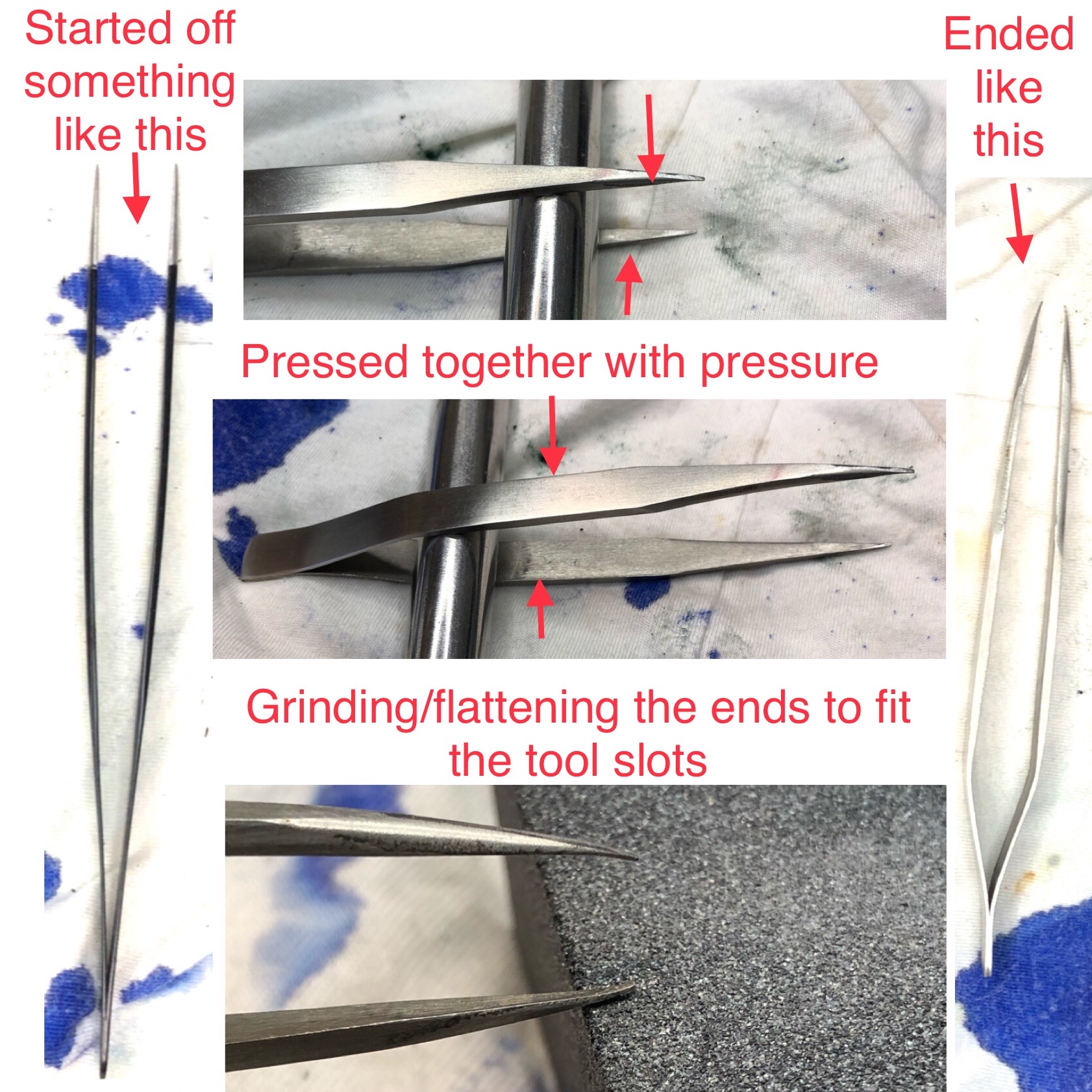 Started off something like this

Ended like this

Pressed together with pressure

Grinding/flattening the ends to fit the tool slots