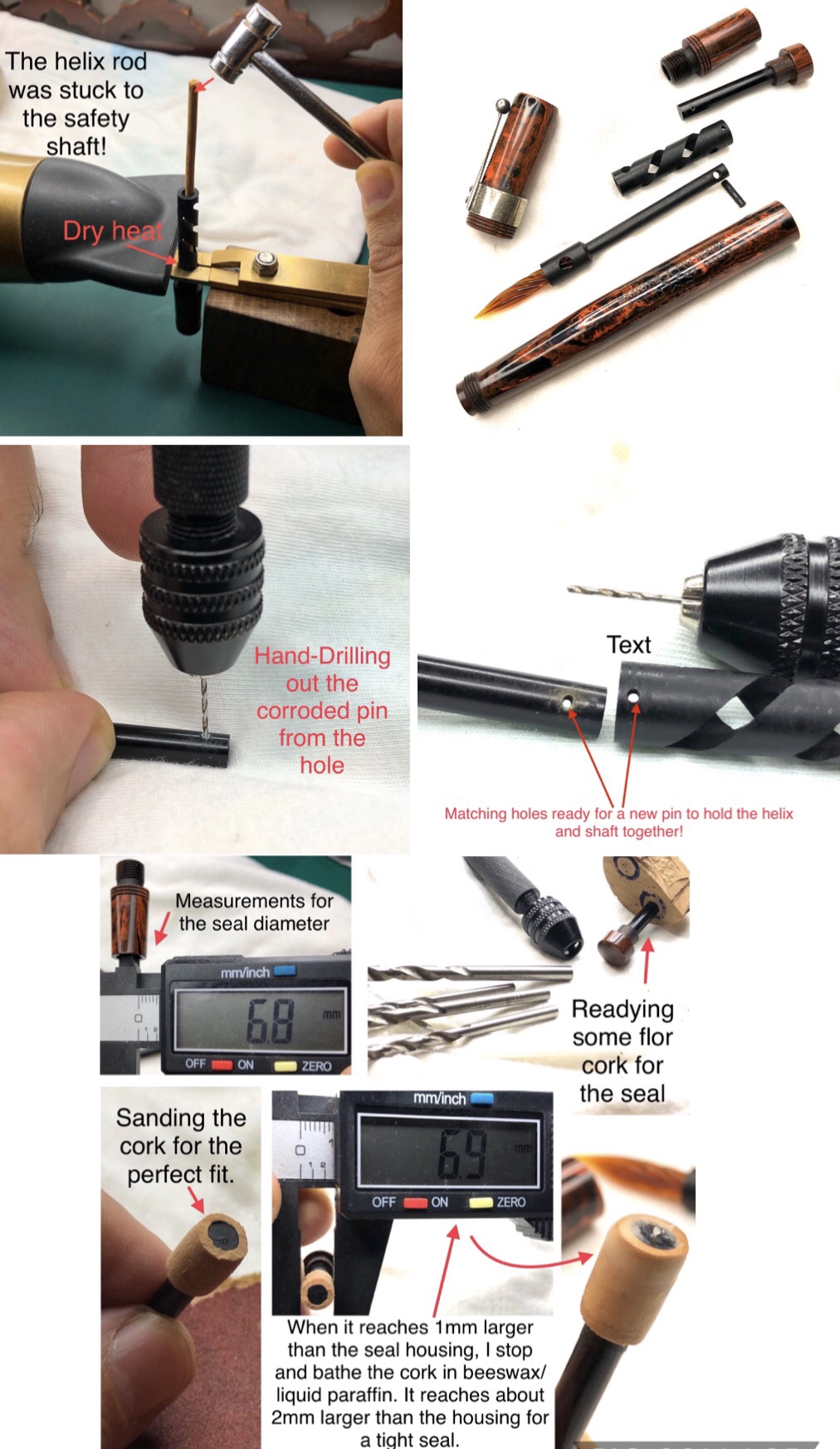 The helix rod was stuck to the safety shaft!

Dry heat

Hand-Drilling out the corroded pin from the hole

Text

Matching holes ready for a new pin to hold the helix and shaft together!

Measurements for the seal diameter

mm/inch

6.8 mm

OFF ON ZERO

Readying some flor cork for the seal

Sanding the cork for the perfect fit.

mm/inch

6.9 mm

OFF ON ZERO

When it reaches 1mm larger than the seal housing, I stop and bathe the cork in beeswax/ liquid paraffin. It reaches about 2mm larger than the housing for a tight seal.